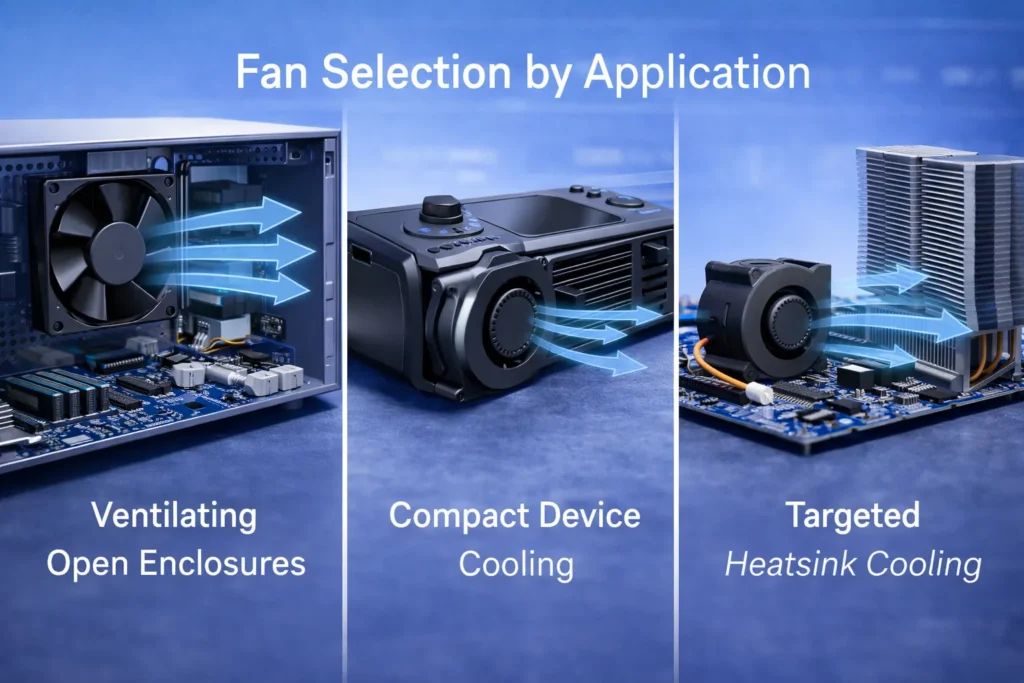 Fan Selection by Application

Ventilating
Open Enclosures

Compact Device
Cooling

Targeted
Heatsink Cooling