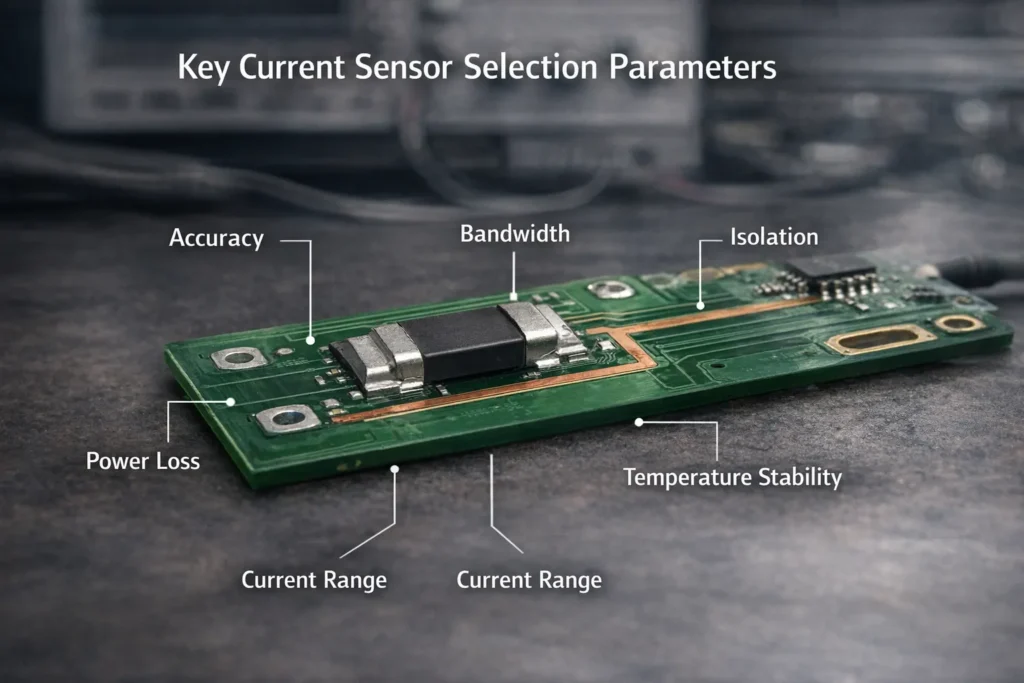 Key Current Sensor Selection Parameters

Accuracy

Bandwidth

Isolation

Power Loss

Temperature Stability

Current Range

Current Range