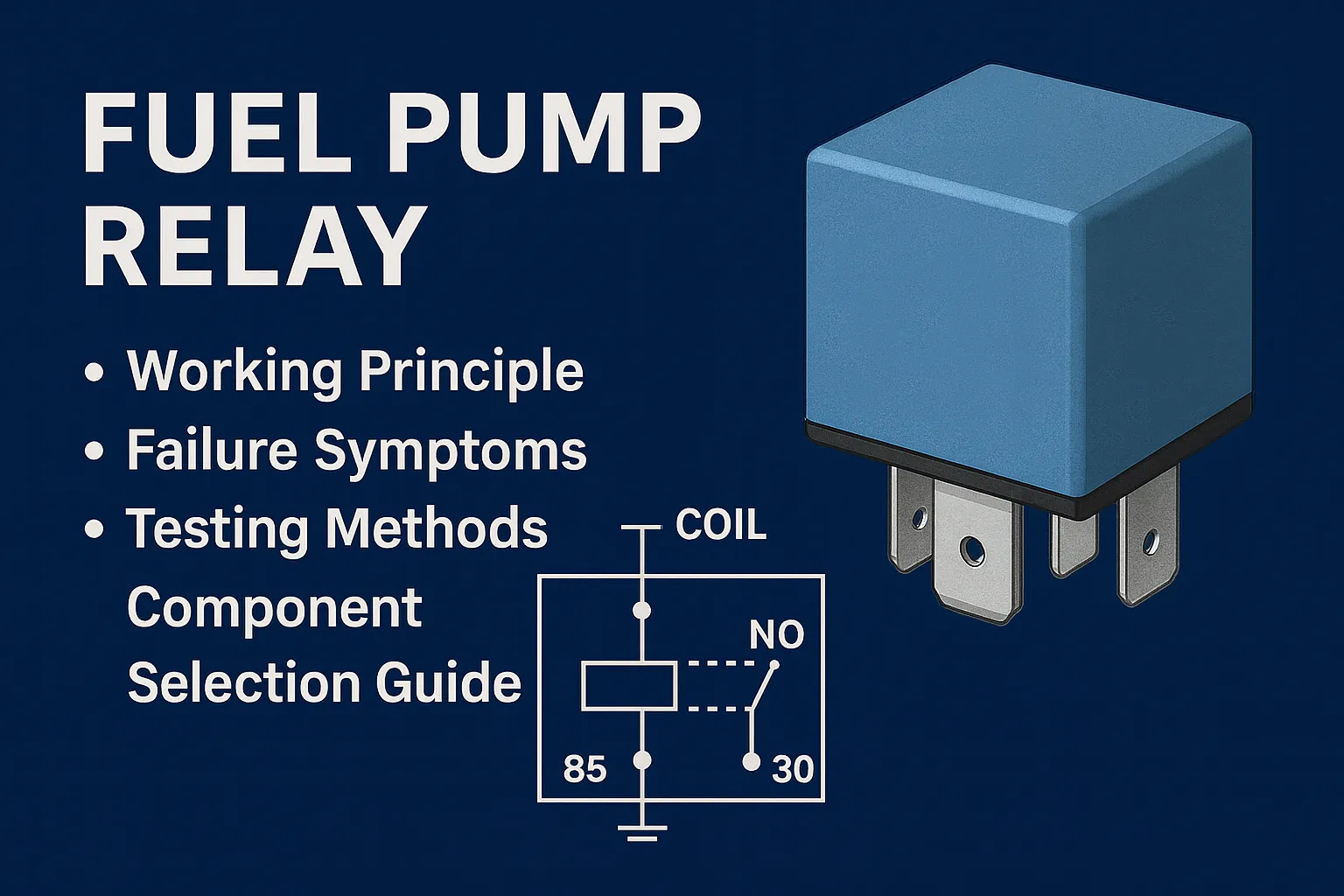 FUEL PUMP RELAY

• Working Principle
• Failure Symptoms
• Testing Methods
Component Selection Guide

COIL
NO
85
30